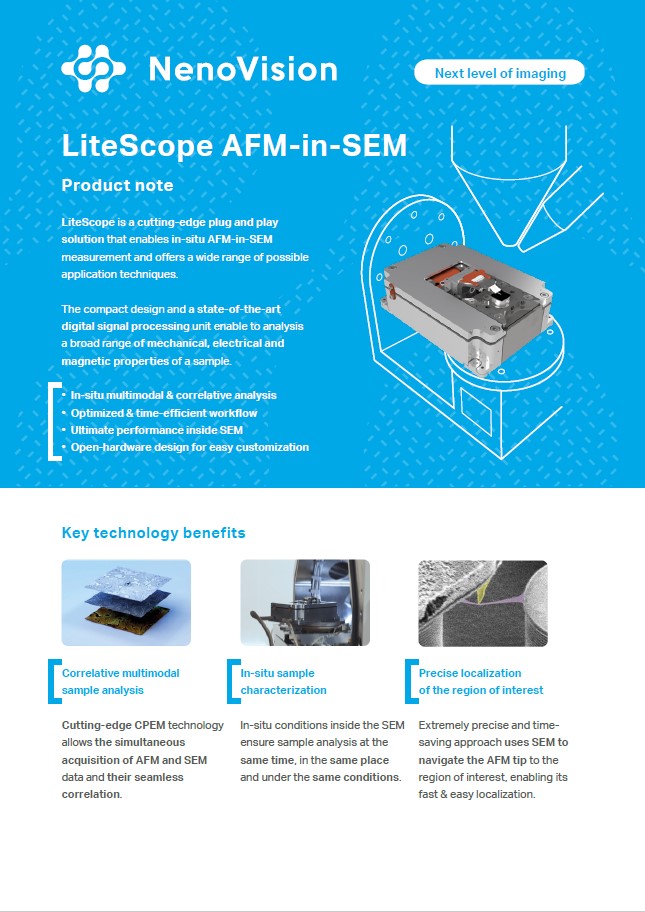 NenoVision

Next level of imaging

LiteScope AFM-in-SEM

Product note

LiteScope is a cutting-edge plug and play solution that enables in-situ AFM-in-SEM measurement and offers a wide range of possible application techniques.

The compact design and a state-of-the-art digital signal processing unit enable to analysis a broad range of mechanical, electrical and magnetic properties of a sample.

• In-situ multimodal & correlative analysis
• Optimized & time-efficient workflow
• Ultimate performance inside SEM
• Open-hardware design for easy customization

Key technology benefits

Correlative multimodal sample analysis

Cutting-edge CPEM technology allows the simultaneous acquisition of AFM and SEM data and their seamless correlation.

In-situ sample characterization

In-situ conditions inside the SEM ensure sample analysis at the same time, in the same place and under the same conditions.

Precise localization of the region of interest

Extremely precise and time-saving approach uses SEM to navigate the AFM tip to the region of interest, enabling its fast & easy localization.